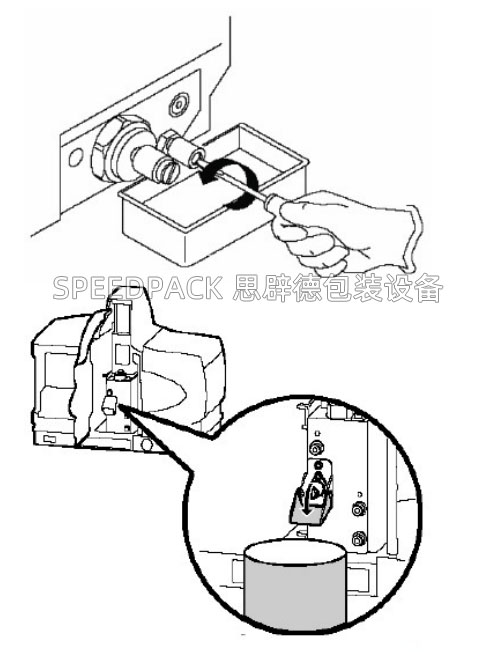 SPEEDPACK 思辟德包装设备